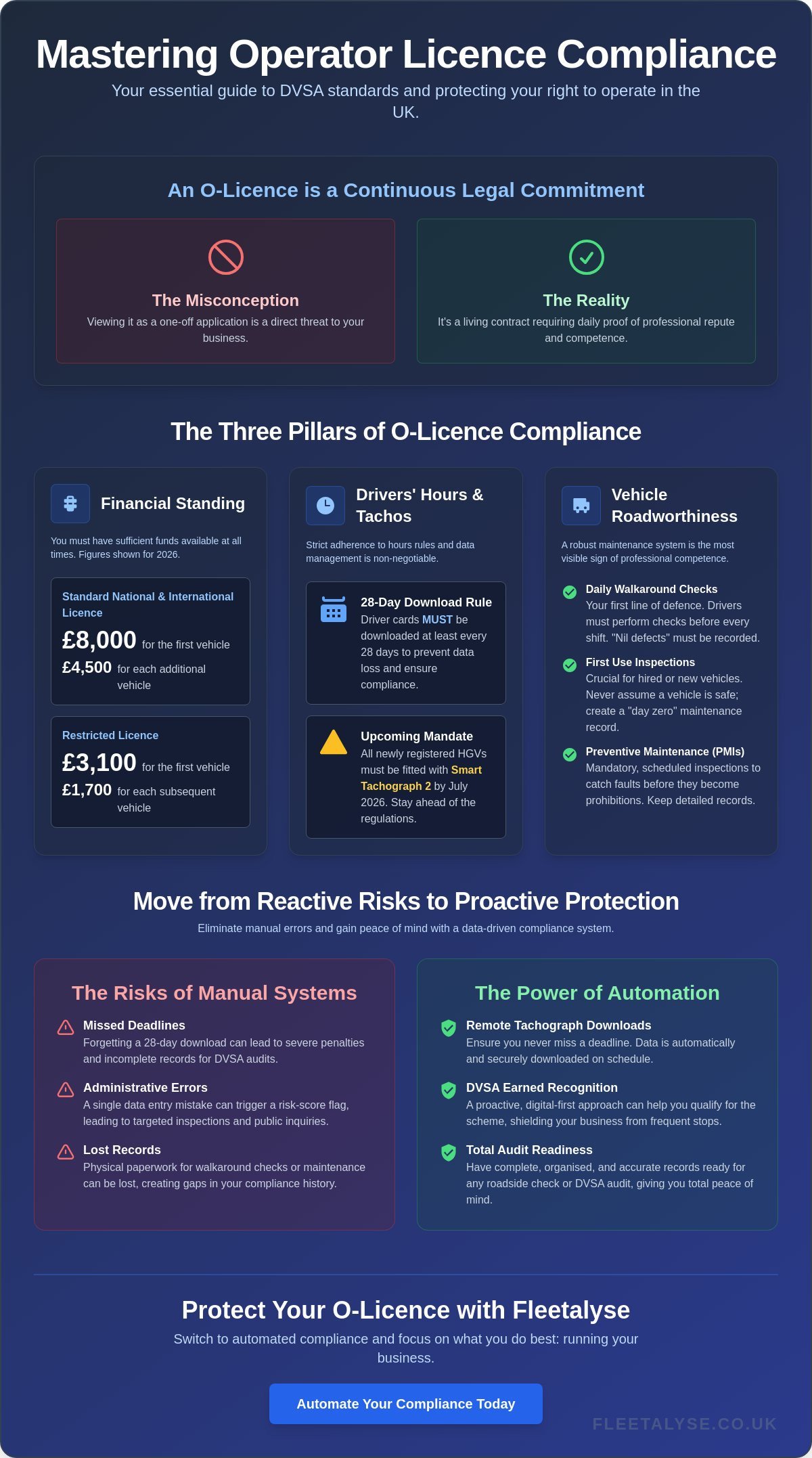 Mastering Operator Licence Compliance

Your essential guide to DVSA standards and protecting your right to operate in the UK.

An O-Licence is a Continuous Legal Commitment

The Misconception

Viewing it as a one-off application is a direct threat to your business.

The Reality

It's a living contract requiring daily proof of professional repute and competence.

The Three Pillars of O-Licence Compliance

Financial Standing

You must have sufficient funds available at all times. Figures shown for 2026.

Standard National & International Licence

£8,000 for the first vehicle

£4,500 for each additional vehicle

Restricted Licence

£3,100 for the first vehicle

£1,700 for each subsequent vehicle

Drivers' Hours & Tachos

Strict adherence to hours rules and data management is non-negotiable.

28-Day Download Rule

Driver cards MUST be downloaded at least every 28 days to prevent data loss and ensure compliance.

Upcoming Mandate

All newly registered HGVs must be fitted with Smart Tachograph 2 by July 2026. Stay ahead of the regulations.

Vehicle Roadworthiness

A robust maintenance system is the most visible sign of professional competence.

Daily Walkaround Checks
Your first line of defence. Drivers must perform checks before every shift. "Nil defects" must be recorded.

First Use Inspections
Crucial for hired or new vehicles. Never assume a vehicle is safe; create a "day zero" maintenance record.

Preventive Maintenance (PMIs)
Mandatory, scheduled inspections to catch faults before they become prohibitions. Keep detailed records.

Move from Reactive Risks to Proactive Protection

Eliminate manual errors and gain peace of mind with a data-driven compliance system.

The Risks of Manual Systems

Missed Deadlines
Forgetting a 28-day download can lead to severe penalties and incomplete records for DVSA audits.

Administrative Errors
A single data entry mistake can trigger a risk-score flag, leading to targeted inspections and public inquiries.

Lost Records
Physical paperwork for walkaround checks or maintenance can be lost, creating gaps in your compliance history.

The Power of Automation

Remote Tachograph Downloads
Ensure you never miss a deadline. Data is automatically and securely downloaded on schedule.

DVSA Earned Recognition
A proactive, digital-first approach can help you qualify for the scheme, shielding your business from frequent stops.

Total Audit Readiness
Have complete, organised, and accurate records ready for any roadside check or DVSA audit, giving you total peace of mind.

Protect Your O-Licence with Fleetalyse

Switch to automated compliance and focus on what you do best: running your business.

Automate Your Compliance Today

FLEETALYSE.CO.UK