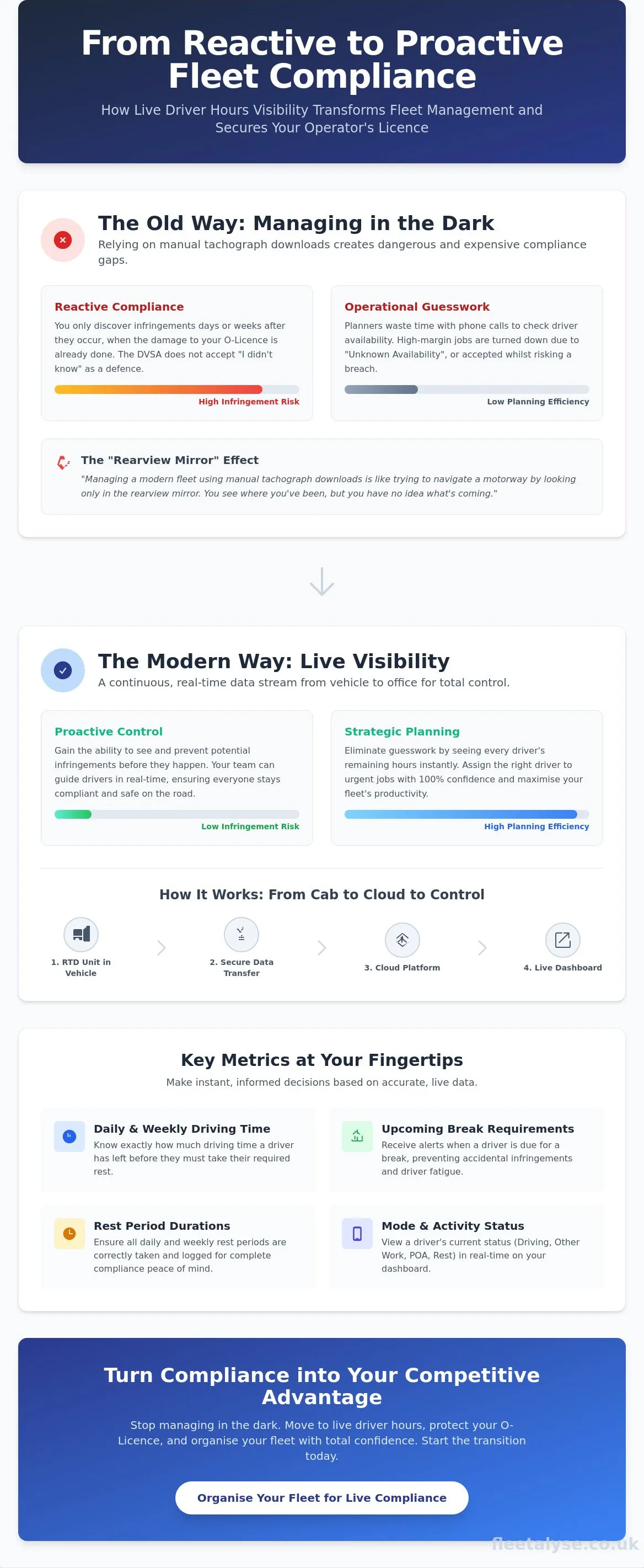 From Reactive to Proactive Fleet Compliance

How Live Driver Hours Visibility Transforms Fleet Management and Secures Your Operator's Licence

The Old Way: Managing in the Dark

Relying on manual tachograph downloads creates dangerous and expensive compliance gaps.

Reactive Compliance

You only discover infringements days or weeks after they occur, when the damage to your O-Licence is already done. The DVSA does not accept "I didn't know" as a defence.

High Infringement Risk

Operational Guesswork

Planners waste time with phone calls to check driver availability. High-margin jobs are turned down due to "Unknown Availability", or accepted whilst risking a breach.

Low Planning Efficiency

The "Rearview Mirror" Effect

"Managing a modern fleet using manual tachograph downloads is like trying to navigate a motorway by looking only in the rearview mirror. You see where you've been, but you have no idea what's coming."

The Modern Way: Live Visibility

A continuous, real-time data stream from vehicle to office for total control.

Proactive Control

Gain the ability to see and prevent potential infringements before they happen. Your team can guide drivers in real-time, ensuring everyone stays compliant and safe on the road.

Low Infringement Risk

Strategic Planning

Eliminate guesswork by seeing every driver's remaining hours instantly. Assign the right driver to urgent jobs with 100% confidence and maximise your fleet's productivity.

High Planning Efficiency

How It Works: From Cab to Cloud to Control

1. RTD Unit in Vehicle

2. Secure Data Transfer

3. Cloud Platform

4. Live Dashboard

Key Metrics at Your Fingertips

Make instant, informed decisions based on accurate, live data.

Daily & Weekly Driving Time

Know exactly how much driving time a driver has left before they must take their required rest.

Upcoming Break Requirements

Receive alerts when a driver is due for a break, preventing accidental infringements and driver fatigue.

Rest Period Durations

Ensure all daily and weekly rest periods are correctly taken and logged for complete compliance peace of mind.

Mode & Activity Status

View a driver's current status (Driving, Other Work, POA, Rest) in real-time on your dashboard.

Turn Compliance into Your Competitive Advantage

Stop managing in the dark. Move to live driver hours, protect your O-Licence, and organise your fleet with total confidence. Start the transition today.

Organise Your Fleet for Live Compliance

fleetalyse.co.uk