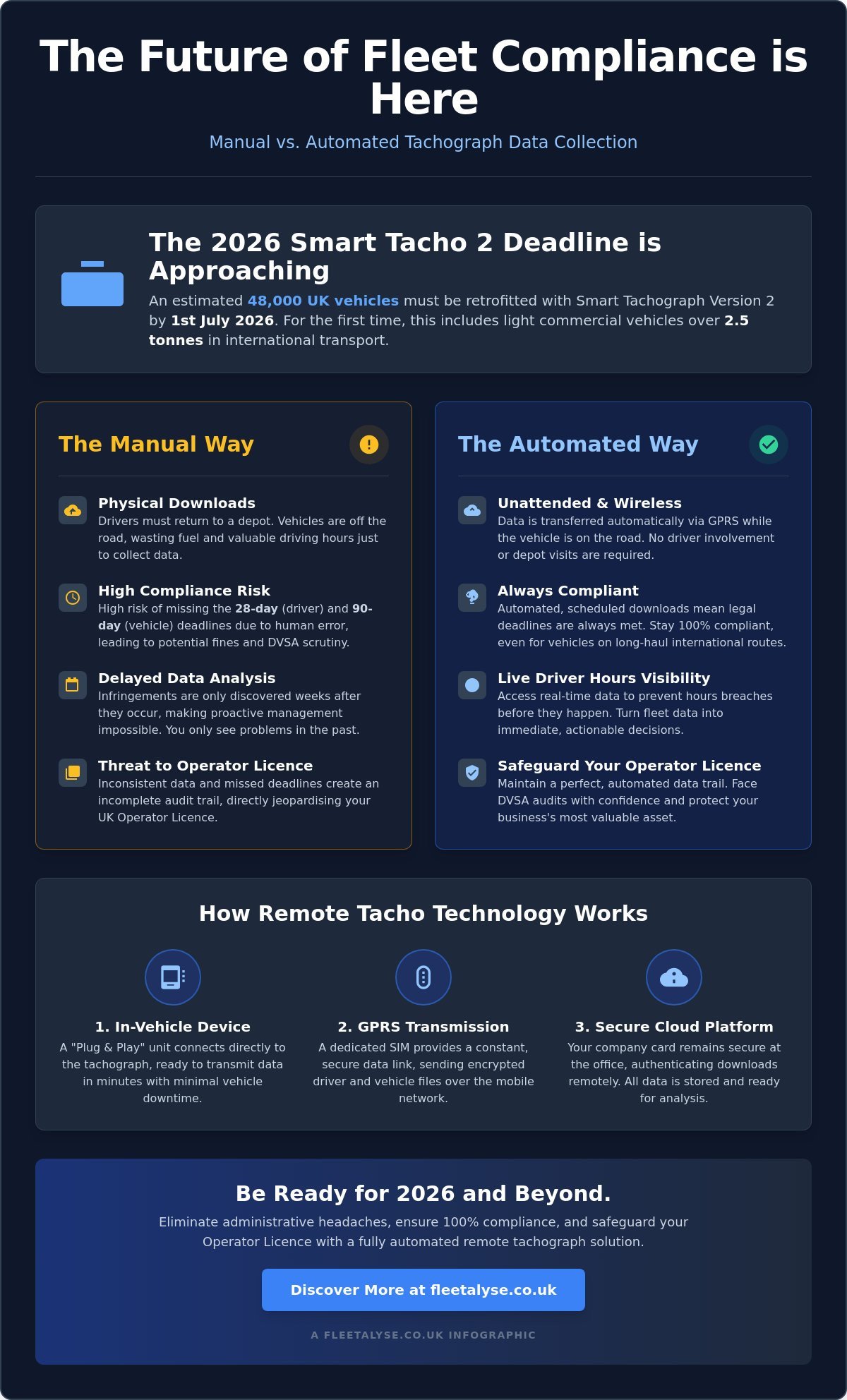 The Future of Fleet Compliance is Here

Manual vs. Automated Tachograph Data Collection

The 2026 Smart Tacho 2 Deadline is Approaching

An estimated 48,000 UK vehicles must be retrofitted with Smart Tachograph Version 2 by 1st July 2026. For the first time, this includes light commercial vehicles over 2.5 tonnes in international transport.

The Manual Way

Physical Downloads
Drivers must return to a depot. Vehicles are off the road, wasting fuel and valuable driving hours just to collect data.

High Compliance Risk
High risk of missing the 28-day (driver) and 90-day (vehicle) deadlines due to human error, leading to potential fines and DVSA scrutiny.

Delayed Data Analysis
Infringements are only discovered weeks after they occur, making proactive management impossible. You only see problems in the past.

Threat to Operator Licence
Inconsistent data and missed deadlines create an incomplete audit trail, directly jeopardising your UK Operator Licence.

The Automated Way

Unattended & Wireless
Data is transferred automatically via GPRS while the vehicle is on the road. No driver involvement or depot visits are required.

Always Compliant
Automated, scheduled downloads mean legal deadlines are always met. Stay 100% compliant, even for vehicles on long-haul international routes.

Live Driver Hours Visibility
Access real-time data to prevent hours breaches before they happen. Turn fleet data into immediate, actionable decisions.

Safeguard Your Operator Licence
Maintain a perfect, automated data trail. Face DVSA audits with confidence and protect your business's most valuable asset.

How Remote Tacho Technology Works

1. In-Vehicle Device
A "Plug & Play" unit connects directly to the tachograph, ready to transmit data in minutes with minimal vehicle downtime.

2. GPRS Transmission
A dedicated SIM provides a constant, secure data link, sending encrypted driver and vehicle files over the mobile network.

3. Secure Cloud Platform
Your company card remains secure at the office, authenticating downloads remotely. All data is stored and ready for analysis.

Be Ready for 2026 and Beyond.

Eliminate administrative headaches, ensure 100% compliance, and safeguard your Operator Licence with a fully automated remote tachograph solution.

Discover More at fleetalyse.co.uk

A FLEETALYSE.CO.UK INFOGRAPHIC