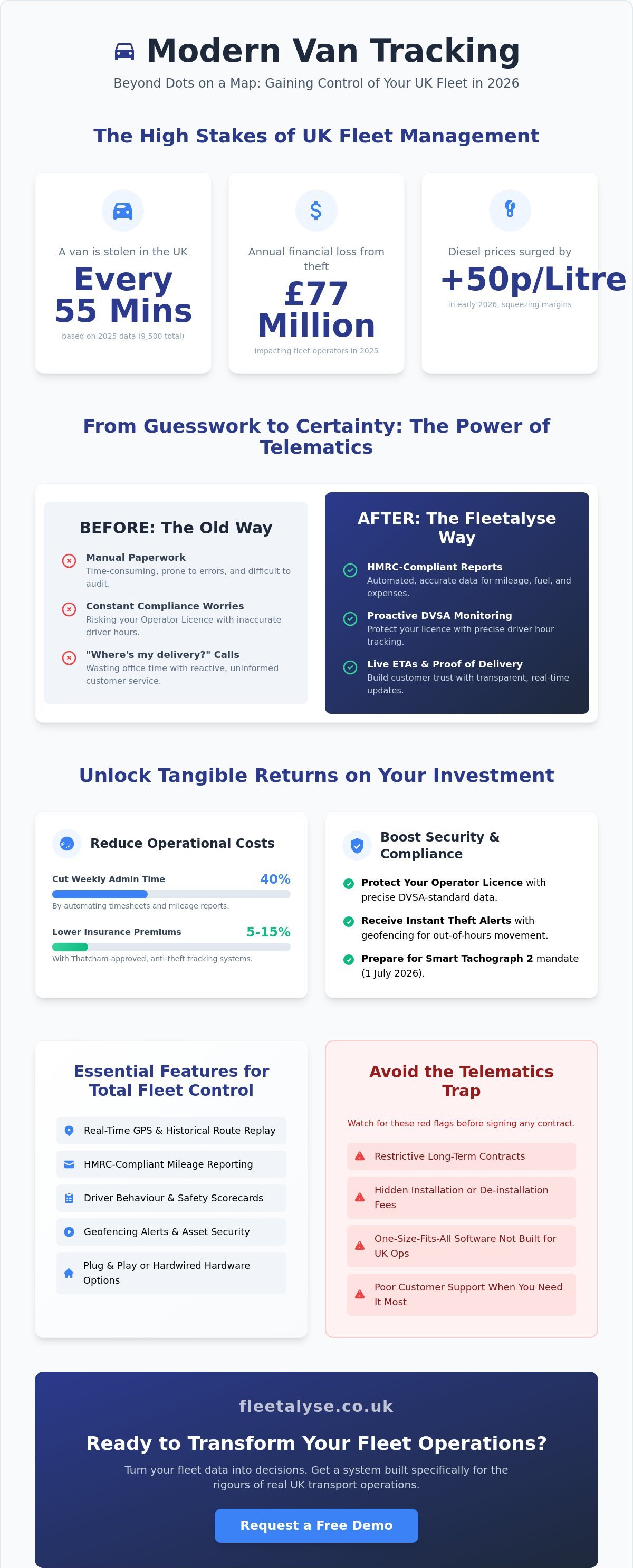 Modern Van Tracking

Beyond Dots on a Map: Gaining Control of Your UK Fleet in 2026

The High Stakes of UK Fleet Management

A van is stolen in the UK

Every 55 Mins

based on 2025 data (9,500 total)

Annual financial loss from theft

£77 Million

impacting fleet operators in 2025

Diesel prices surged by

+50p/Litre

in early 2026, squeezing margins

From Guesswork to Certainty: The Power of Telematics

BEFORE: The Old Way

Manual Paperwork
Time-consuming, prone to errors, and difficult to audit.

Constant Compliance Worries
Risking your Operator Licence with inaccurate driver hours.

"Where's my delivery?" Calls
Wasting office time with reactive, uninformed customer service.

AFTER: The Fleetalyse Way

HMRC-Compliant Reports
Automated, accurate data for mileage, fuel, and expenses.

Proactive DVSA Monitoring
Protect your licence with precise driver hour tracking.

Live ETAs & Proof of Delivery
Build customer trust with transparent, real-time updates.

Unlock Tangible Returns on Your Investment

Reduce Operational Costs

Cut Weekly Admin Time 40%

By automating timesheets and mileage reports.

Lower Insurance Premiums 5-15%

With Thatcham-approved, anti-theft tracking systems.

Boost Security & Compliance

Protect Your Operator Licence with precise DVSA-standard data.

Receive Instant Theft Alerts with geofencing for out-of-hours movement.

Prepare for Smart Tachograph 2 mandate (1 July 2026).

Essential Features for Total Fleet Control

Real-Time GPS & Historical Route Replay

HMRC-Compliant Mileage Reporting

Driver Behaviour & Safety Scorecards

Geofencing Alerts & Asset Security

Plug & Play or Hardwired Hardware Options

Avoid the Telematics Trap

Watch for these red flags before signing any contract.

Restrictive Long-Term Contracts

Hidden Installation or De-installation Fees

One-Size-Fits-All Software Not Built for UK Ops

Poor Customer Support When You Need It Most

fleetalyse.co.uk

Ready to Transform Your Fleet Operations?

Turn your fleet data into decisions. Get a system built specifically for the rigours of real UK transport operations.

Request a Free Demo