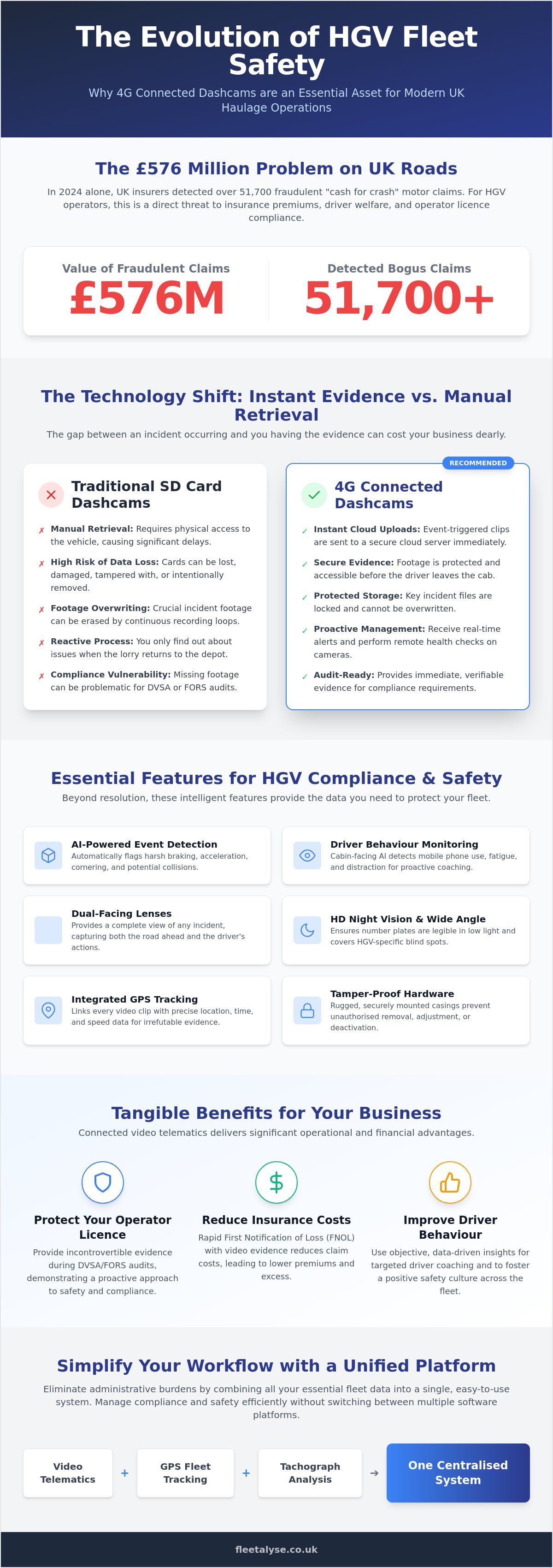 The Evolution of HGV Fleet Safety

Why 4G Connected Dashcams are an Essential Asset for Modern UK Haulage Operations

The £576 Million Problem on UK Roads

In 2024 alone, UK insurers detected over 51,700 fraudulent "cash for crash" motor claims. For HGV operators, this is a direct threat to insurance premiums, driver welfare, and operator licence compliance.

Value of Fraudulent Claims
£576M

Detected Bogus Claims
51,700+

The Technology Shift: Instant Evidence vs. Manual Retrieval

The gap between an incident occurring and you having the evidence can cost your business dearly.

Traditional SD Card Dashcams

✗ Manual Retrieval: Requires physical access to the vehicle, causing significant delays.

✗ High Risk of Data Loss: Cards can be lost, damaged, tampered with, or intentionally removed.

✗ Footage Overwriting: Crucial incident footage can be erased by continuous recording loops.

✗ Reactive Process: You only find out about issues when the lorry returns to the depot.

✗ Compliance Vulnerability: Missing footage can be problematic for DVSA or FORS audits.

RECOMMENDED

4G Connected Dashcams

✓ Instant Cloud Uploads: Event-triggered clips are sent to a secure cloud server immediately.

✓ Secure Evidence: Footage is protected and accessible before the driver leaves the cab.

✓ Protected Storage: Key incident files are locked and cannot be overwritten.

✓ Proactive Management: Receive real-time alerts and perform remote health checks on cameras.

✓ Audit-Ready: Provides immediate, verifiable evidence for compliance requirements.

Essential Features for HGV Compliance & Safety

Beyond resolution, these intelligent features provide the data you need to protect your fleet.

AI-Powered Event Detection
Automatically flags harsh braking, acceleration, cornering, and potential collisions.

Driver Behaviour Monitoring
Cabin-facing AI detects mobile phone use, fatigue, and distraction for proactive coaching.

Dual-Facing Lenses
Provides a complete view of any incident, capturing both the road ahead and the driver's actions.

HD Night Vision & Wide Angle
Ensures number plates are legible in low light and covers HGV-specific blind spots.

Integrated GPS Tracking
Links every video clip with precise location, time, and speed data for irrefutable evidence.

Tamper-Proof Hardware
Rugged, securely mounted casings prevent unauthorised removal, adjustment, or deactivation.

Tangible Benefits for Your Business

Connected video telematics delivers significant operational and financial advantages.

Protect Your Operator Licence
Provide incontrovertible evidence during DVSA/FORS audits, demonstrating a proactive approach to safety and compliance.

Reduce Insurance Costs
Rapid First Notification of Loss (FNOL) with video evidence reduces claim costs, leading to lower premiums and excess.

Improve Driver Behaviour
Use objective, data-driven insights for targeted driver coaching and to foster a positive safety culture across the fleet.

Simplify Your Workflow with a Unified Platform

Eliminate administrative burdens by combining all your essential fleet data into a single, easy-to-use system. Manage compliance and safety efficiently without switching between multiple software platforms.

Video Telematics + GPS Fleet Tracking + Tachograph Analysis → One Centralised System

fleetalyse.co.uk