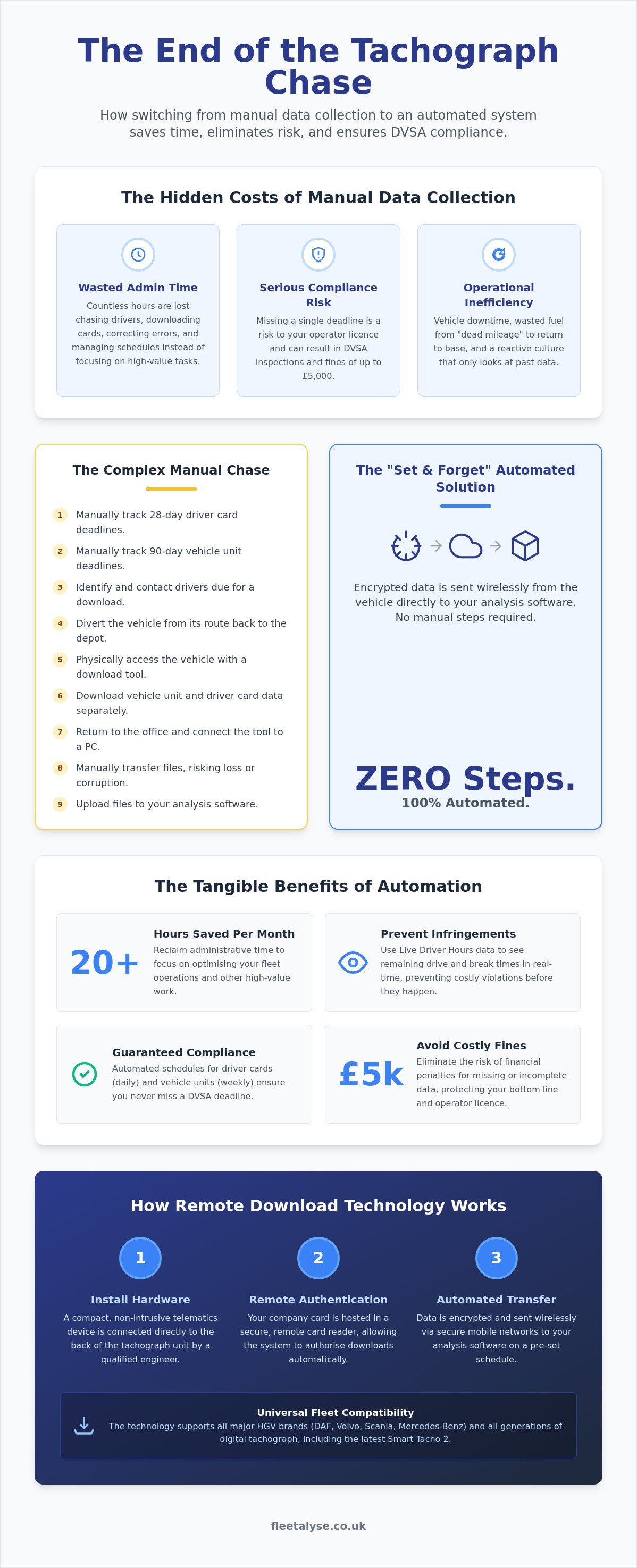 The End of the Tachograph Chase

How switching from manual data collection to an automated system saves time, eliminates risk, and ensures DVSA compliance.

The Hidden Costs of Manual Data Collection

Wasted Admin Time

Countless hours are lost chasing drivers, downloading cards, correcting errors, and managing schedules instead of focusing on high-value tasks.

Serious Compliance Risk

Missing a single deadline is a risk to your operator licence and can result in DVSA inspections and fines of up to £5,000.

Operational Inefficiency

Vehicle downtime, wasted fuel from "dead mileage" to return to base, and a reactive culture that only looks at past data.

The Complex Manual Chase

1 Manually track 28-day driver card deadlines.
2 Manually track 90-day vehicle unit deadlines.
3 Identify and contact drivers due for a download.
4 Divert the vehicle from its route back to the depot.
5 Physically access the vehicle with a download tool.
6 Download vehicle unit and driver card data separately.
7 Return to the office and connect the tool to a PC.
8 Manually transfer files, risking loss or corruption.
9 Upload files to your analysis software.

The "Set & Forget" Automated Solution

Encrypted data is sent wirelessly from the vehicle directly to your analysis software. No manual steps required.

ZERO Steps.
100% Automated.

The Tangible Benefits of Automation

20+
Hours Saved Per Month
Reclaim administrative time to focus on optimising your fleet operations and other high-value work.

Prevent Infringements
Use Live Driver Hours data to see remaining drive and break times in real-time, preventing costly violations before they happen.

Guaranteed Compliance
Automated schedules for driver cards (daily) and vehicle units (weekly) ensure you never miss a DVSA deadline.

£5k
Avoid Costly Fines
Eliminate the risk of financial penalties for missing or incomplete data, protecting your bottom line and operator licence.

How Remote Download Technology Works

1
Install Hardware
A compact, non-intrusive telematics device is connected directly to the back of the tachograph unit by a qualified engineer.

2
Remote Authentication
Your company card is hosted in a secure, remote card reader, allowing the system to authorise downloads automatically.

3
Automated Transfer
Data is encrypted and sent wirelessly via secure mobile networks to your analysis software on a pre-set schedule.

Universal Fleet Compatibility
The technology supports all major HGV brands (DAF, Volvo, Scania, Mercedes-Benz) and all generations of digital tachograph, including the latest Smart Tacho 2.

fleetalyse.co.uk